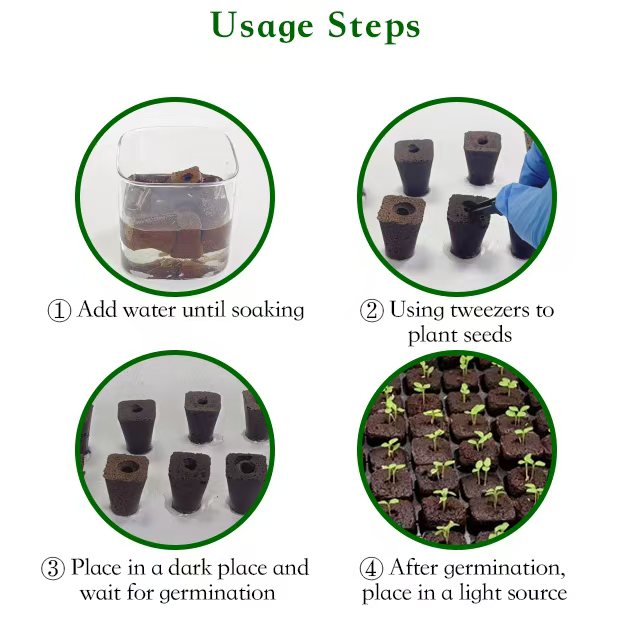 Usage Steps

① Add water until soaking

② Using tweezers to plant seeds

③ Place in a dark place and wait for germination

④ After germination, place in a light source