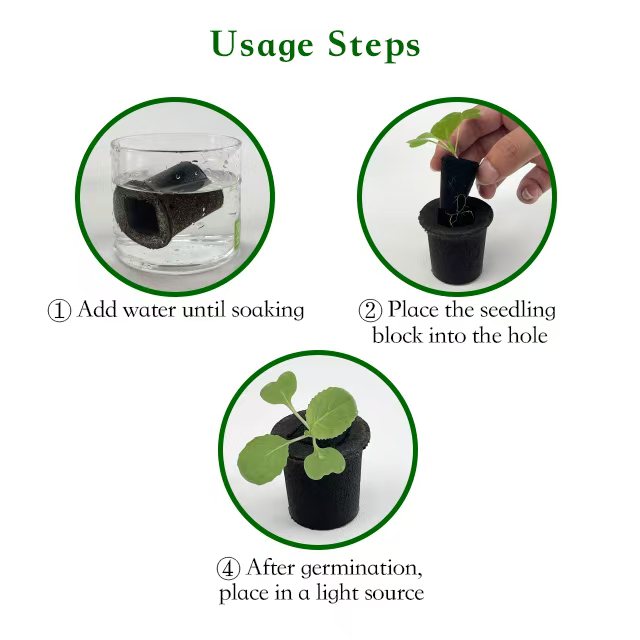 Usage Steps

① Add water until soaking

② Place the seedling block into the hole

④ After germination, place in a light source